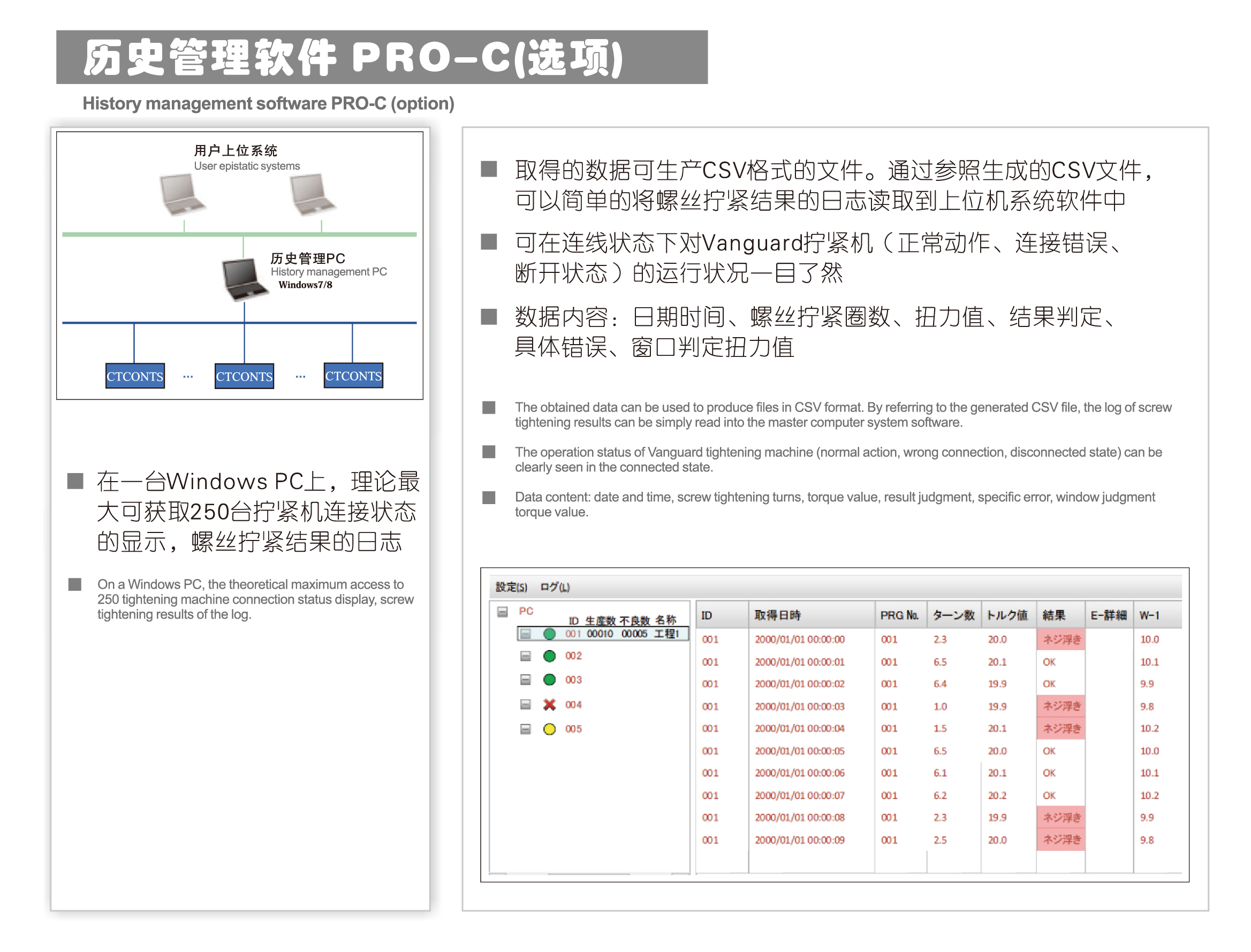 历史管理软件 PRO-C(选项)

History management software PRO-C (option)

用户上位系统
User epistatic systems

历史管理PC
History management PC
Windows7/8

CTCONTS ··· CTCONTS ··· CTCONTS

■ 在一台Windows PC上，理论最大可获取250台拧紧机连接状态的显示，螺丝拧紧结果的日志

■ On a Windows PC, the theoretical maximum access to 250 tightening machine connection status display, screw tightening results of the log.

■ 取得的数据可生产CSV格式的文件。通过参照生成的CSV文件，可以简单的将螺丝拧紧结果的日志读取到上位机系统软件中

■ 可在连线状态下对Vanguard拧紧机（正常动作、连接错误、断开状态）的运行状况一目了然

■ 数据内容：日期时间、螺丝拧紧圈数、扭力值、结果判定、具体错误、窗口判定扭力值

■ The obtained data can be used to produce files in CSV format. By referring to the generated CSV file, the log of screw tightening results can be simply read into the master computer system software.

■ The operation status of Vanguard tightening machine (normal action, wrong connection, disconnected state) can be clearly seen in the connected state.

■ Data content: date and time, screw tightening turns, torque value, result judgment, specific error, window judgment torque value.

設定(S) ログ(L)

PC
ID 生産数 不良数 名称
001 00010 00005 工程1
002
003
004
005

| ID | 取得日時 | PRG No. | ターン数 | トルク値 | 結果 | E-詳細 | W-1 |
|---|---|---|---|---|---|---|---|
| 001 | 2000/01/01 00:00:00 | 001 | 2.3 | 20.0 | ネジ浮き | | 10.0 |
| 001 | 2000/01/01 00:00:01 | 001 | 6.5 | 20.1 | OK | | 10.1 |
| 001 | 2000/01/01 00:00:02 | 001 | 6.4 | 19.9 | OK | | 9.9 |
| 001 | 2000/01/01 00:00:03 | 001 | 1.0 | 19.9 | ネジ浮き | | 9.8 |
| 001 | 2000/01/01 00:00:04 | 001 | 1.5 | 20.1 | ネジ浮き | | 10.2 |
| 001 | 2000/01/01 00:00:05 | 001 | 6.5 | 20.0 | OK | | 10.0 |
| 001 | 2000/01/01 00:00:06 | 001 | 6.1 | 20.1 | OK | | 10.1 |
| 001 | 2000/01/01 00:00:07 | 001 | 6.2 | 20.2 | OK | | 10.2 |
| 001 | 2000/01/01 00:00:08 | 001 | 2.3 | 19.9 | ネジ浮き | | 9.9 |
| 001 | 2000/01/01 00:00:09 | 001 | 2.5 | 20.0 | ネジ浮き | | 9.8 |